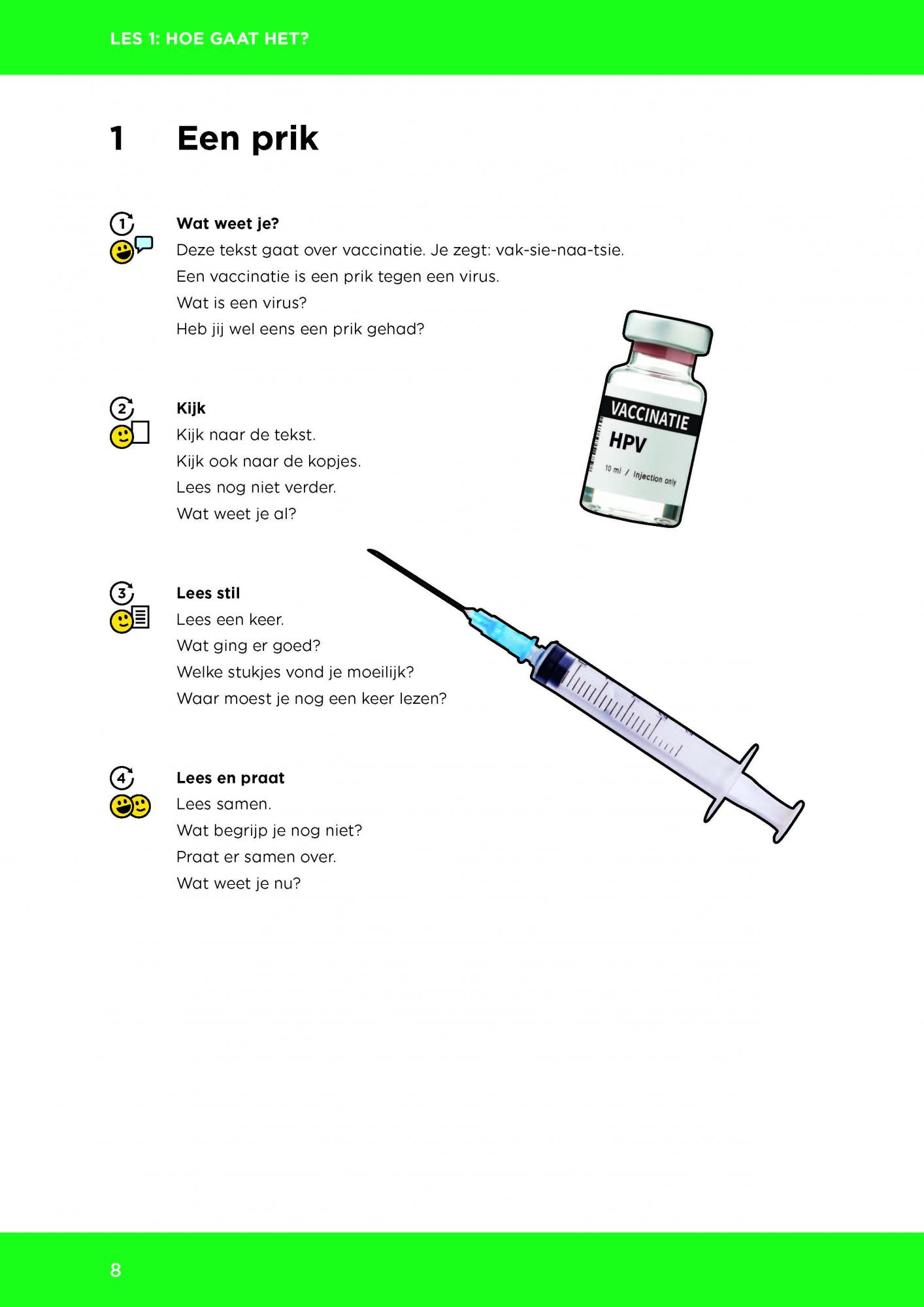 LES 1: HOE GAAT HET?

1 Een prik

1

Wat weet je?

Deze tekst gaat over vaccinatie. Je zegt: vak-sie-naa-tsie.

Een vaccinatie is een prik tegen een virus.

Wat is een virus?

Heb jij wel eens een prik gehad?

VACCINATIE
HPV
10 ml / Injection only

2

Kijk

Kijk naar de tekst.

Kijk ook naar de kopjes.

Lees nog niet verder.

Wat weet je al?

3

Lees stil

Lees een keer.

Wat ging er goed?

Welke stukjes vond je moeilijk?

Waar moest je nog een keer lezen?

4

Lees en praat

Lees samen.

Wat begrijp je nog niet?

Praat er samen over.

Wat weet je nu?

8