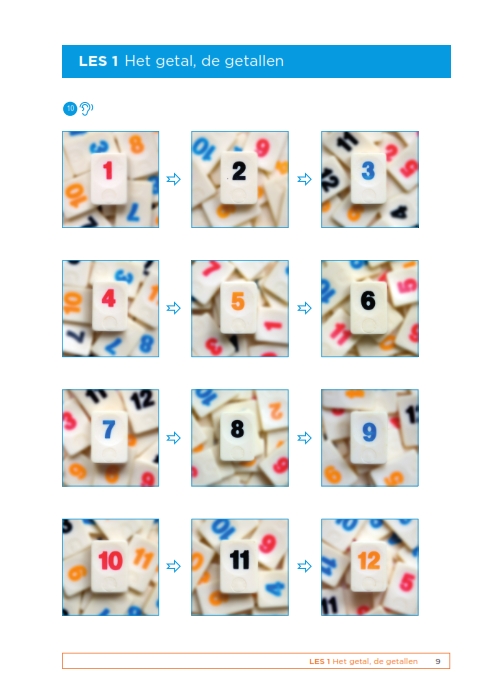 LES 1 Het getal, de getallen

10

1

2

3

4

5

6

7

8

9

10

11

12

LES 1 Het getal, de getallen 9